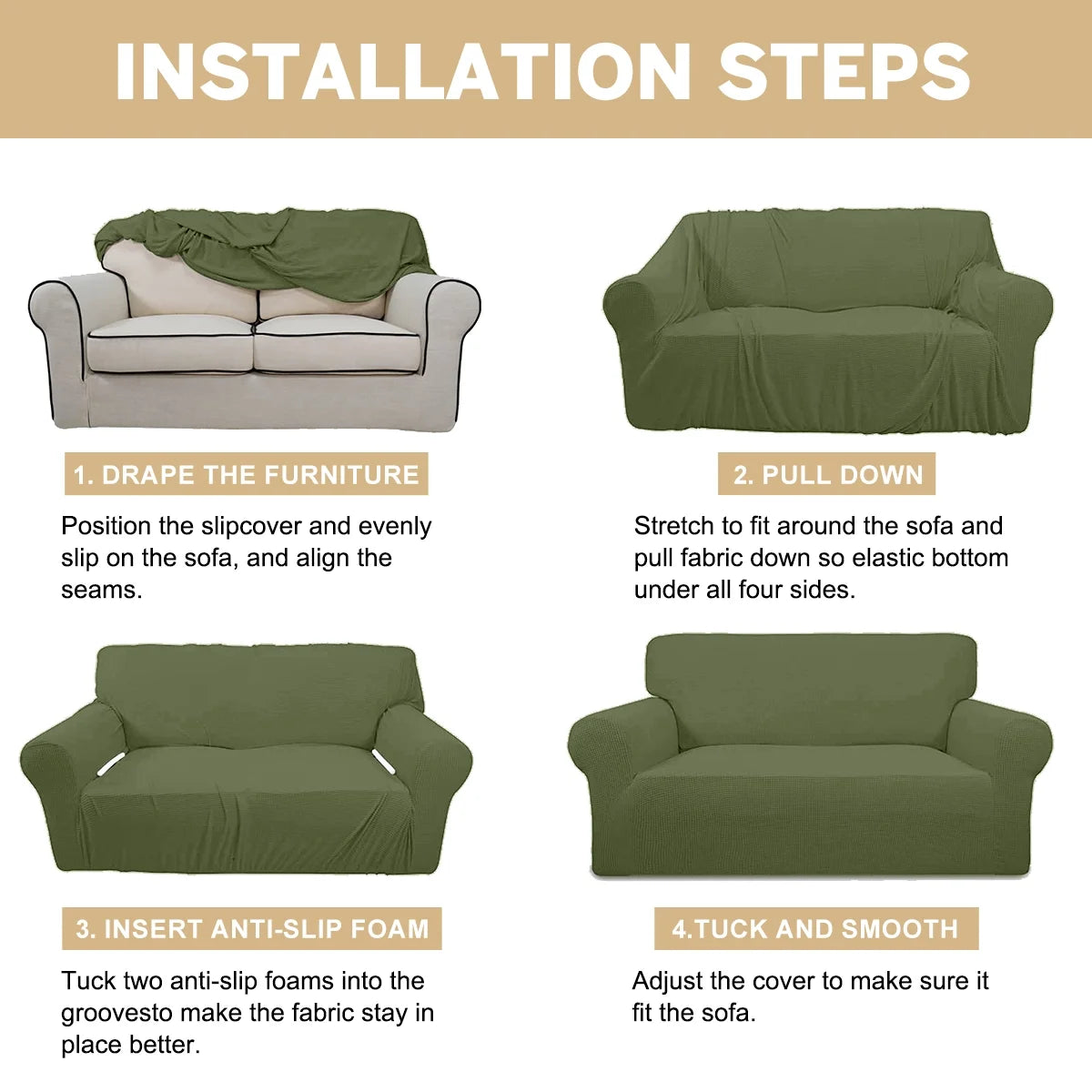 INSTALLATION STEPS

1. DRAPE THE FURNITURE

Position the slipcover and evenly slip on the sofa, and align the seams.

2. PULL DOWN

Stretch to fit around the sofa and pull fabric down so elastic bottom under all four sides.

3. INSERT ANTI-SLIP FOAM

Tuck two anti-slip foams into the groovesto make the fabric stay in place better.

4.TUCK AND SMOOTH

Adjust the cover to make sure it fit the sofa.